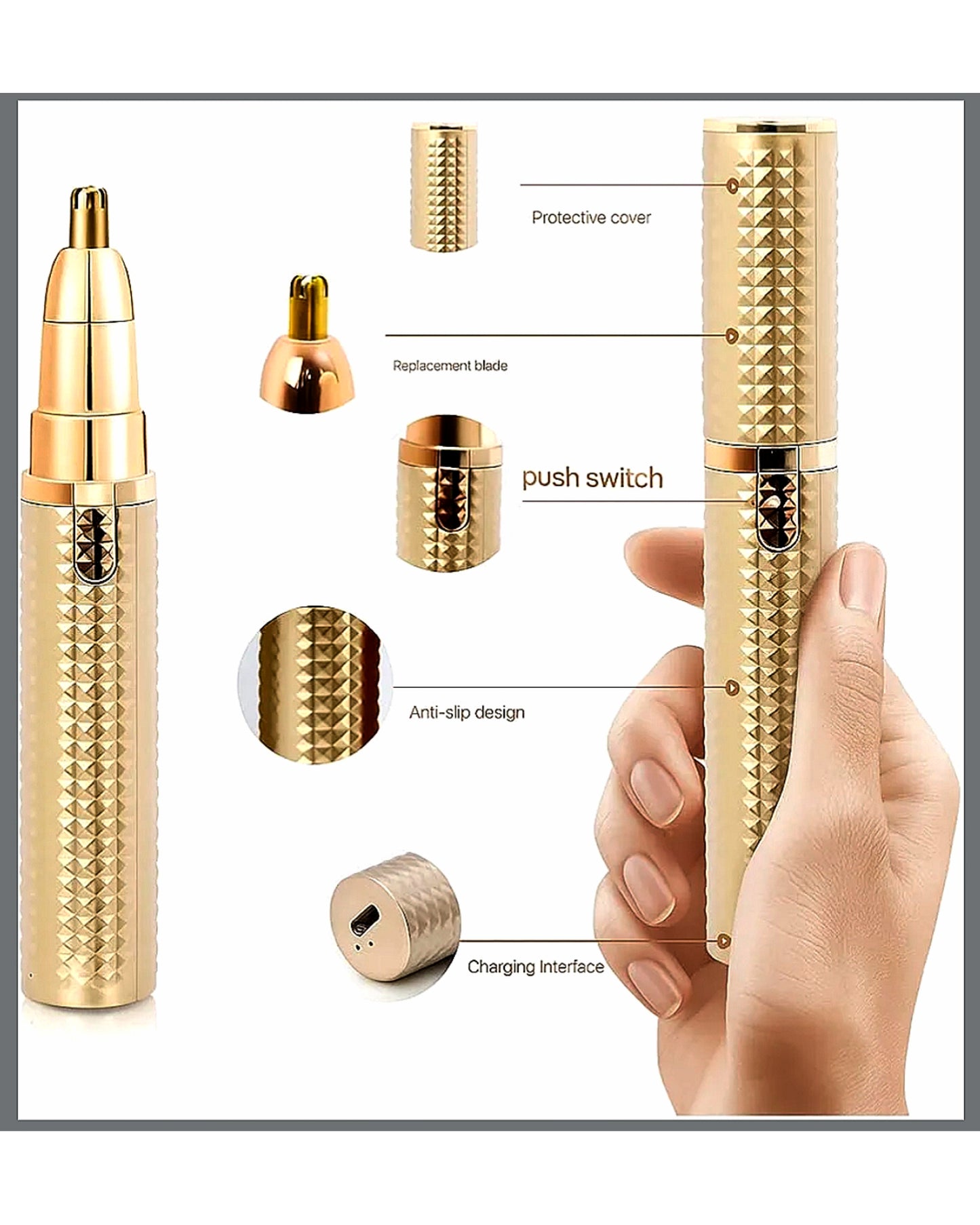 Protective cover

Replacement blade

push switch

Anti-slip design

Charging Interface