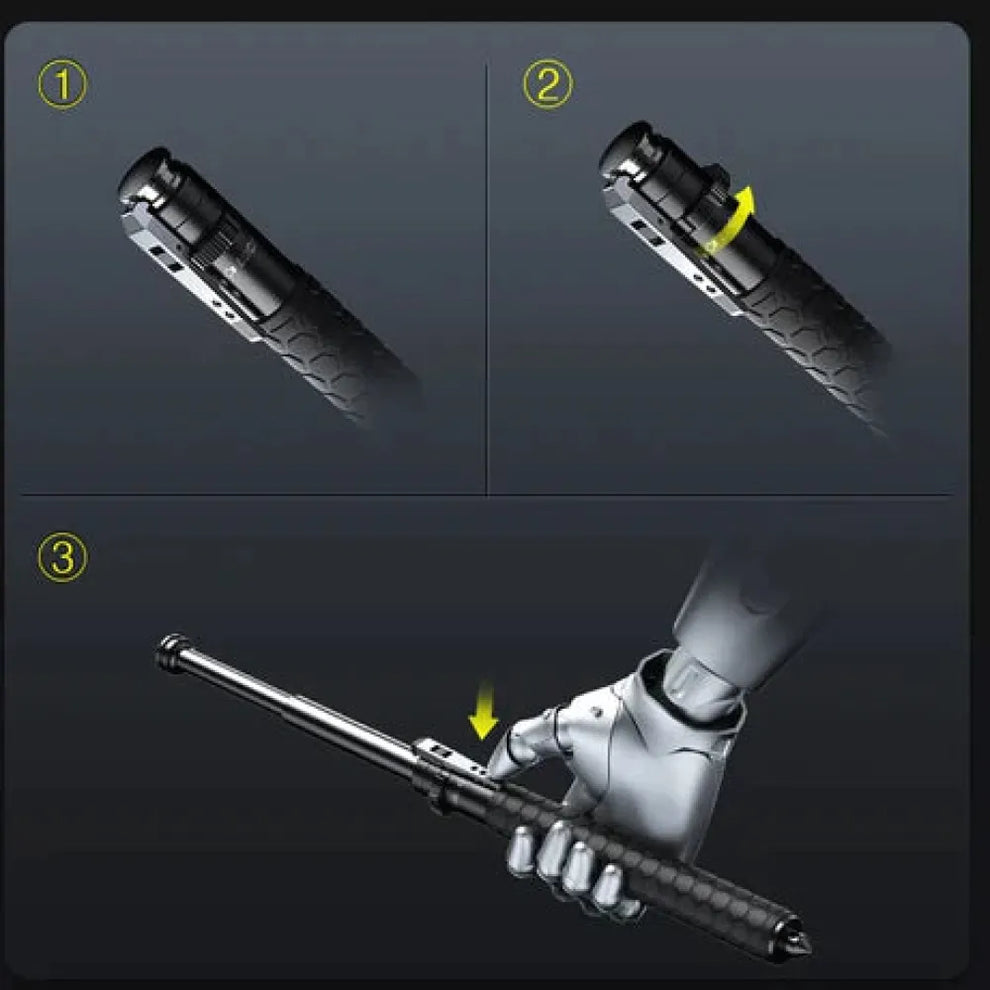 ①

②

③